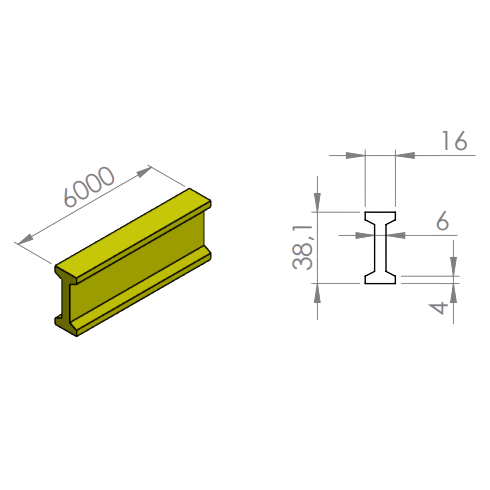 6000

16

38,1

6

4