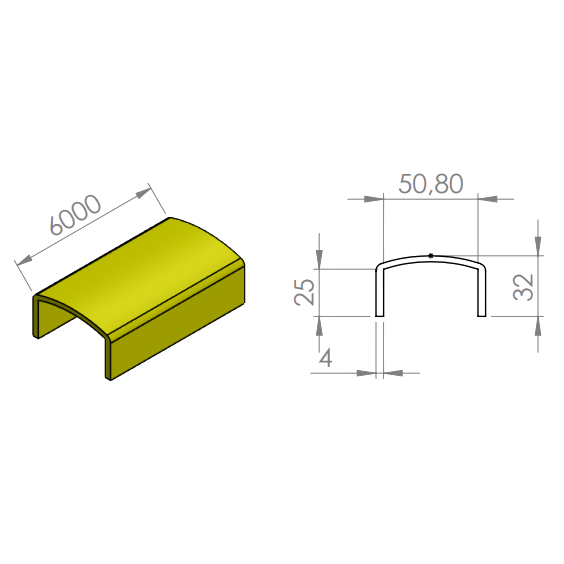 6000

50,80

25

32

4